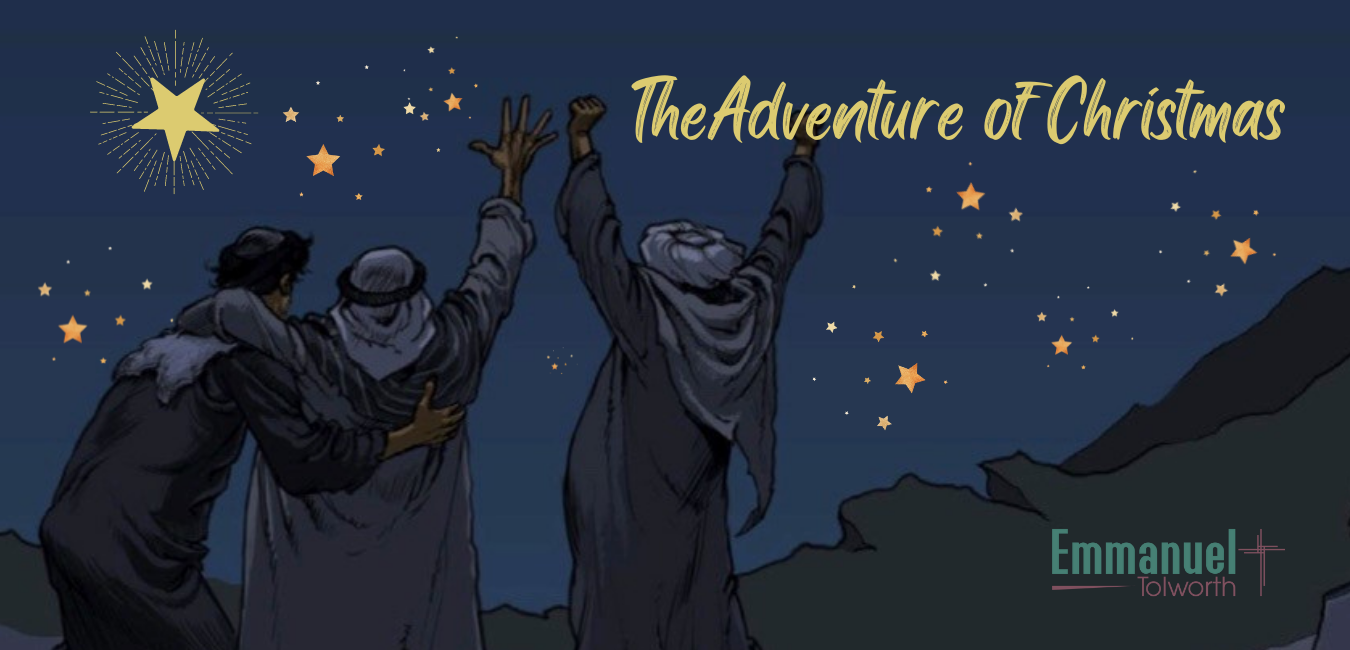 TheAdventure of Christmas

Emmanuel
Tolworth